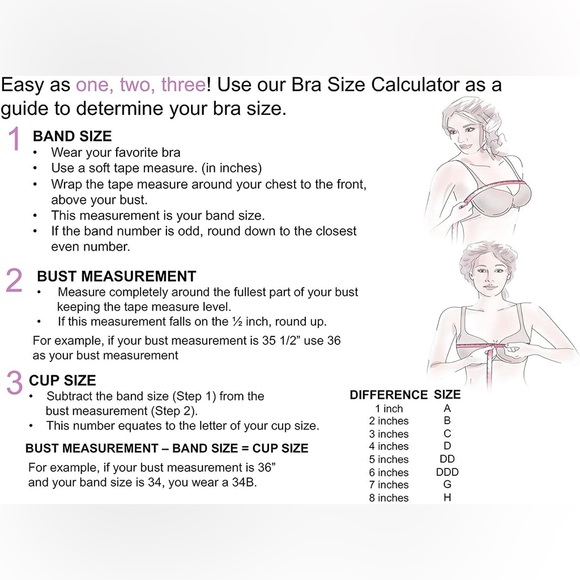 Easy as one, two, three! Use our Bra Size Calculator as a guide to determine your bra size.

1 BAND SIZE
• Wear your favorite bra
• Use a soft tape measure. (in inches)
• Wrap the tape measure around your chest to the front, above your bust.
• This measurement is your band size.
• If the band number is odd, round down to the closest even number.

2 BUST MEASUREMENT
• Measure completely around the fullest part of your bust keeping the tape measure level.
• If this measurement falls on the ½ inch, round up.

For example, if your bust measurement is 35 1/2" use 36 as your bust measurement

3 CUP SIZE
• Subtract the band size (Step 1) from the bust measurement (Step 2).
• This number equates to the letter of your cup size.

BUST MEASUREMENT – BAND SIZE = CUP SIZE

For example, if your bust measurement is 36" and your band size is 34, you wear a 34B.

| DIFFERENCE | SIZE |
|---|---|
| 1 inch | A |
| 2 inches | B |
| 3 inches | C |
| 4 inches | D |
| 5 inches | DD |
| 6 inches | DDD |
| 7 inches | G |
| 8 inches | H |